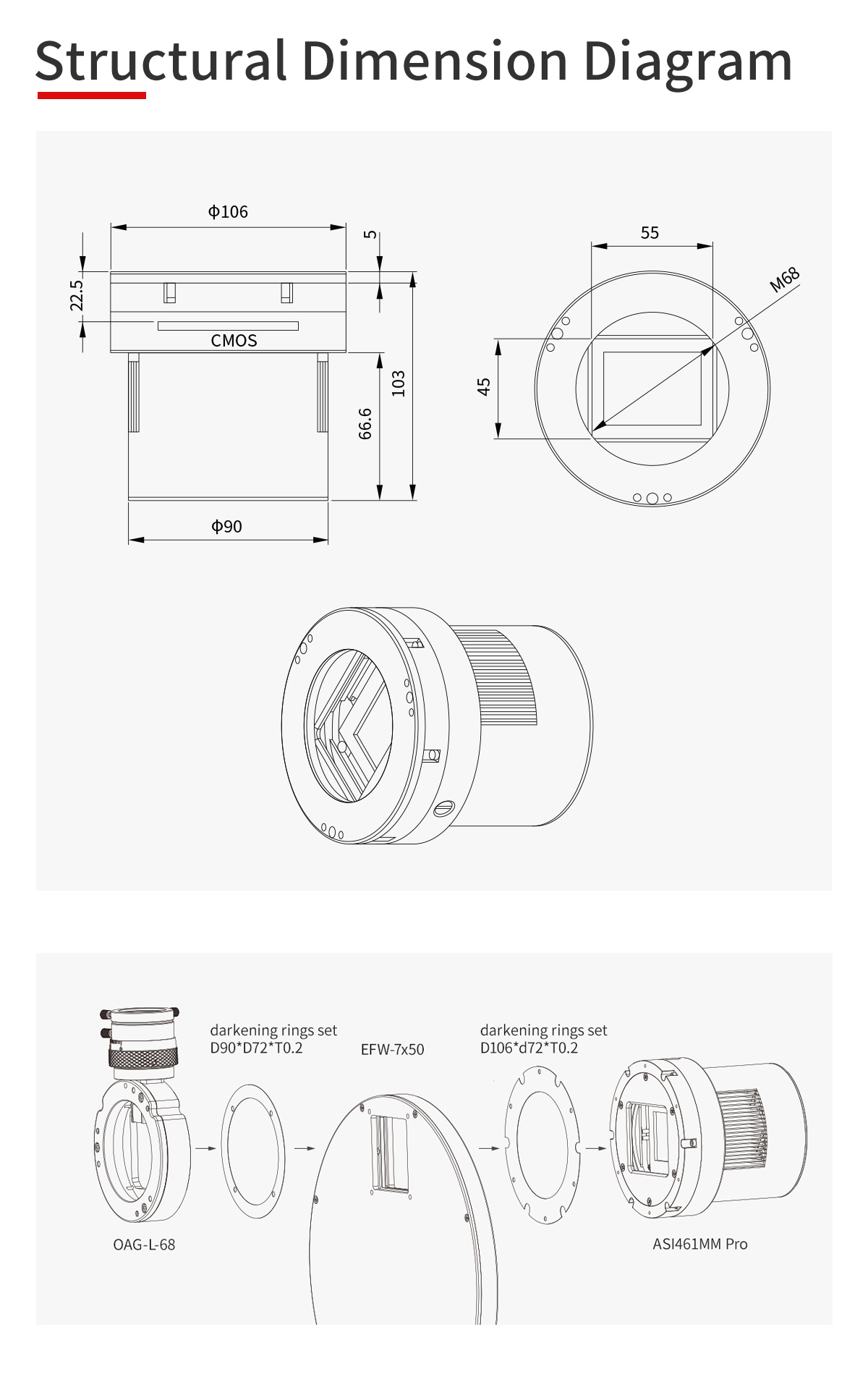 Structural Dimension Diagram

Φ106

5

22.5

CMOS

103

66.6

Φ90

55

M68

45

darkening rings set
D90*D72*T0.2

EFW-7x50

darkening rings set
D106*d72*T0.2

OAG-L-68

ASI461MM Pro